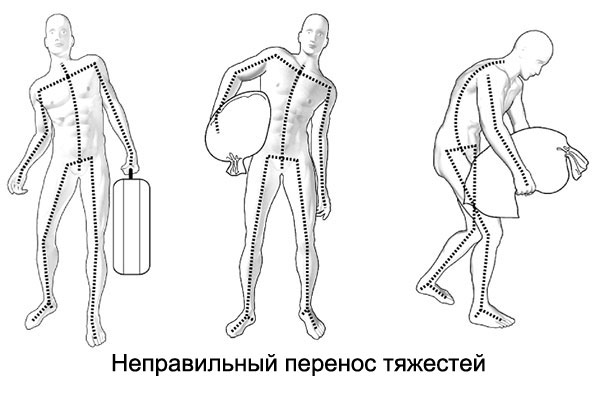 Неправильный перенос тяжестей